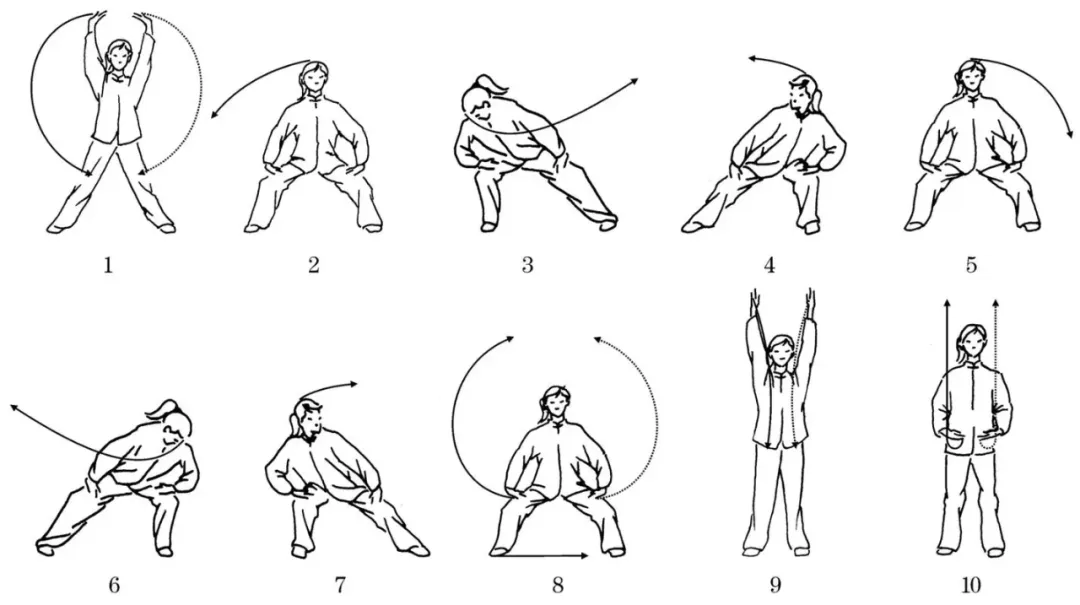 1 2 3 4 5

6 7 8 9 10